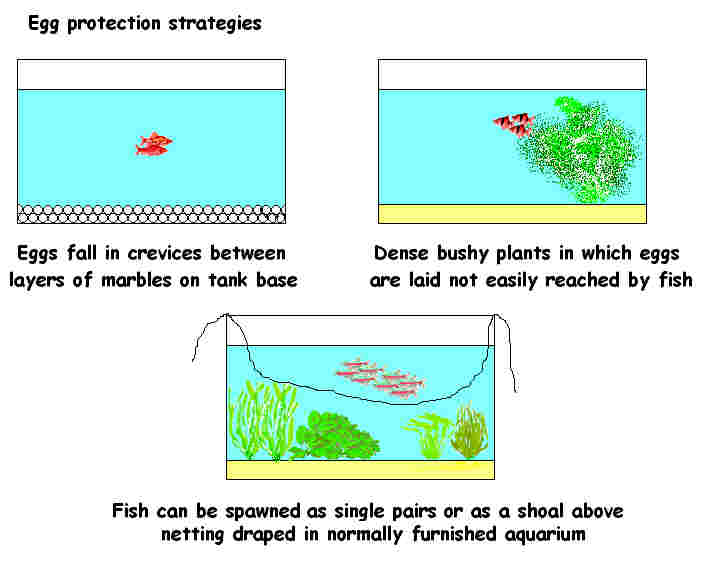 Egg protection strategies

Eggs fall in crevices between layers of marbles on tank base

Dense bushy plants in which eggs are laid not easily reached by fish

Fish can be spawned as single pairs or as a shoal above netting draped in normally furnished aquarium